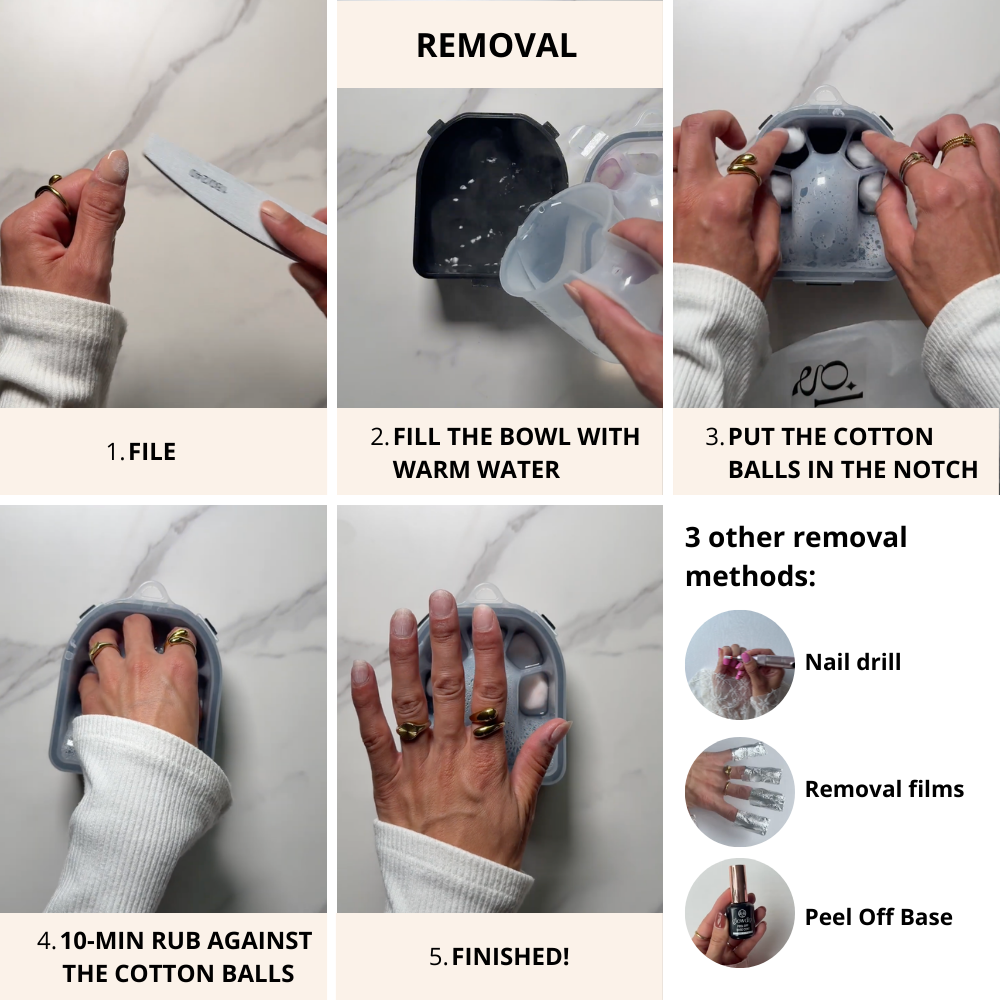 REMOVAL

1. FILE

2. FILL THE BOWL WITH WARM WATER

3. PUT THE COTTON BALLS IN THE NOTCH

4. 10-MIN RUB AGAINST THE COTTON BALLS

5. FINISHED!

3 other removal methods:

Nail drill

Removal films

Peel Off Base