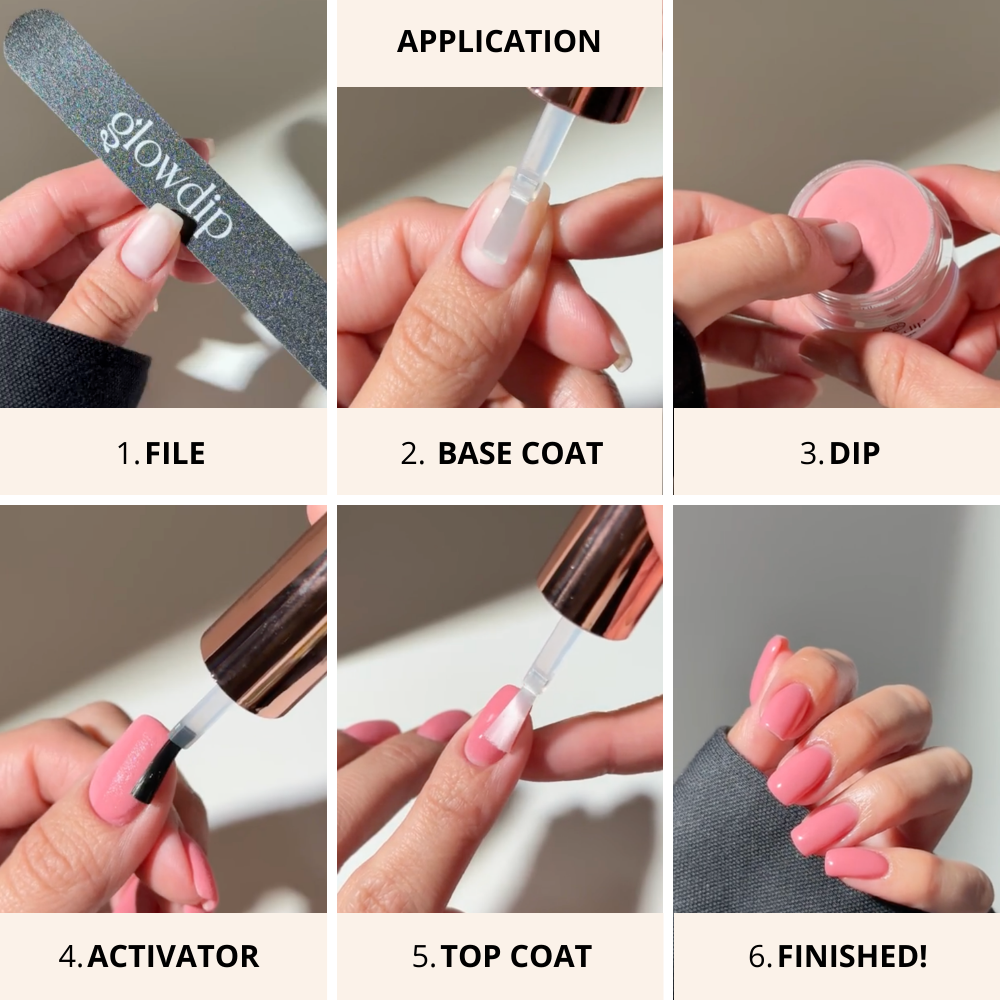 APPLICATION

glowdip

1. FILE

2. BASE COAT

3. DIP

4. ACTIVATOR

5. TOP COAT

6. FINISHED!